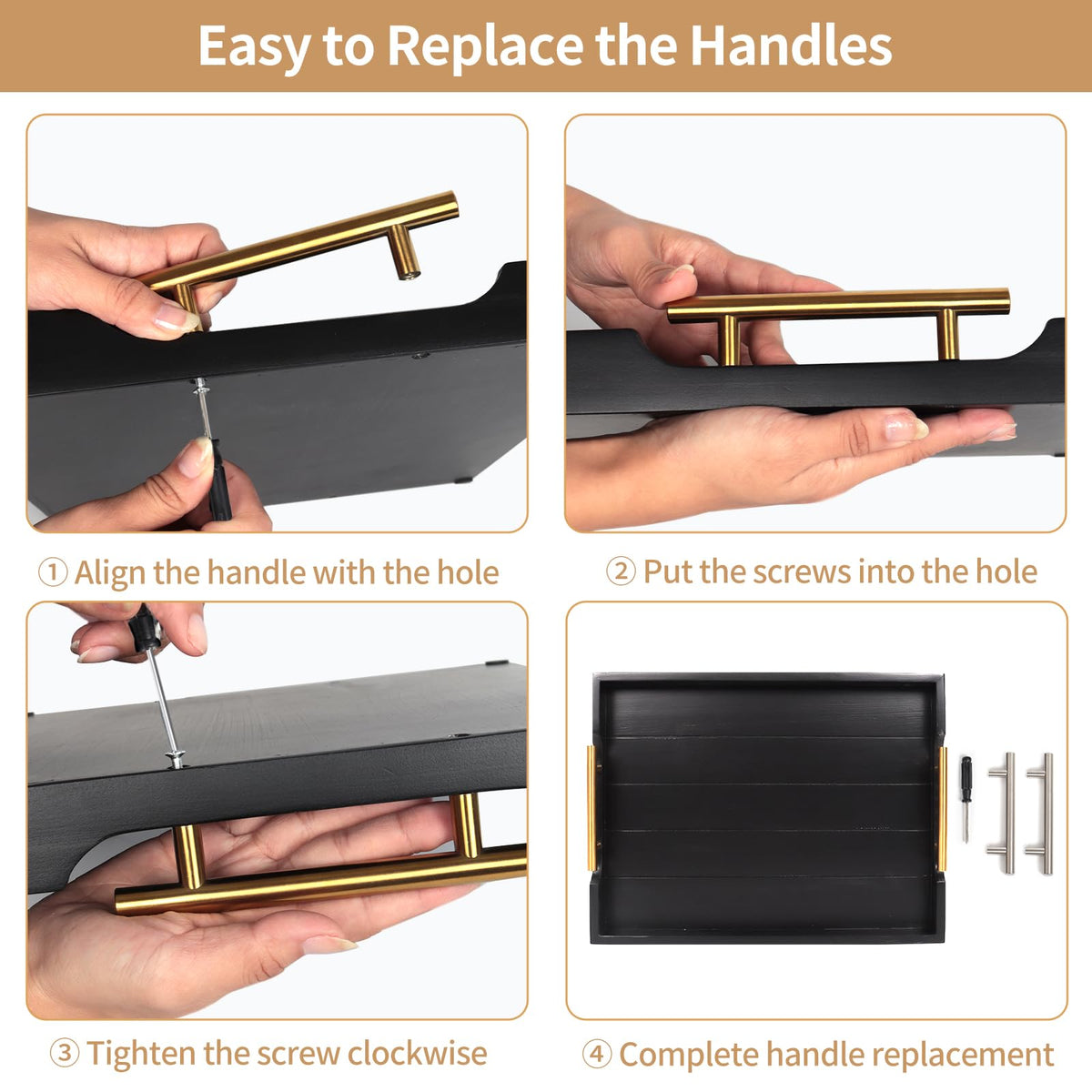 Easy to Replace the Handles

① Align the handle with the hole

② Put the screws into the hole

③ Tighten the screw clockwise

④ Complete handle replacement