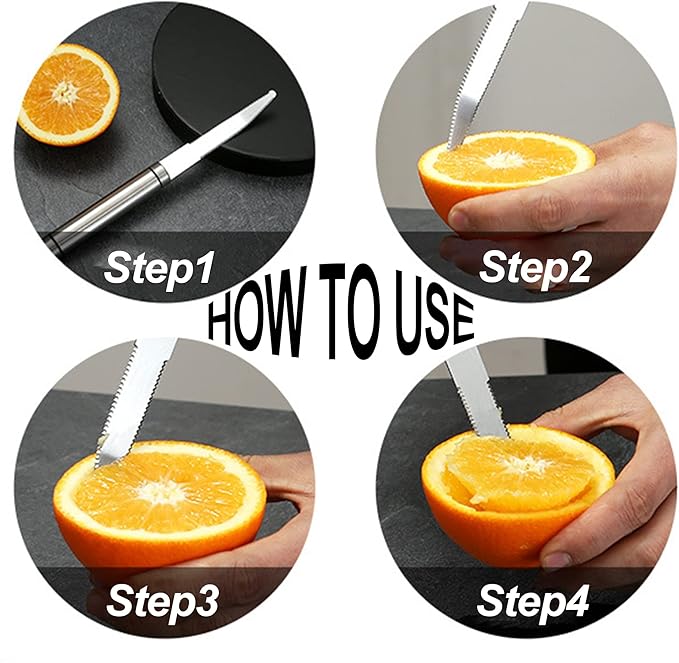 Step1

Step2

HOW TO USE

Step3

Step4