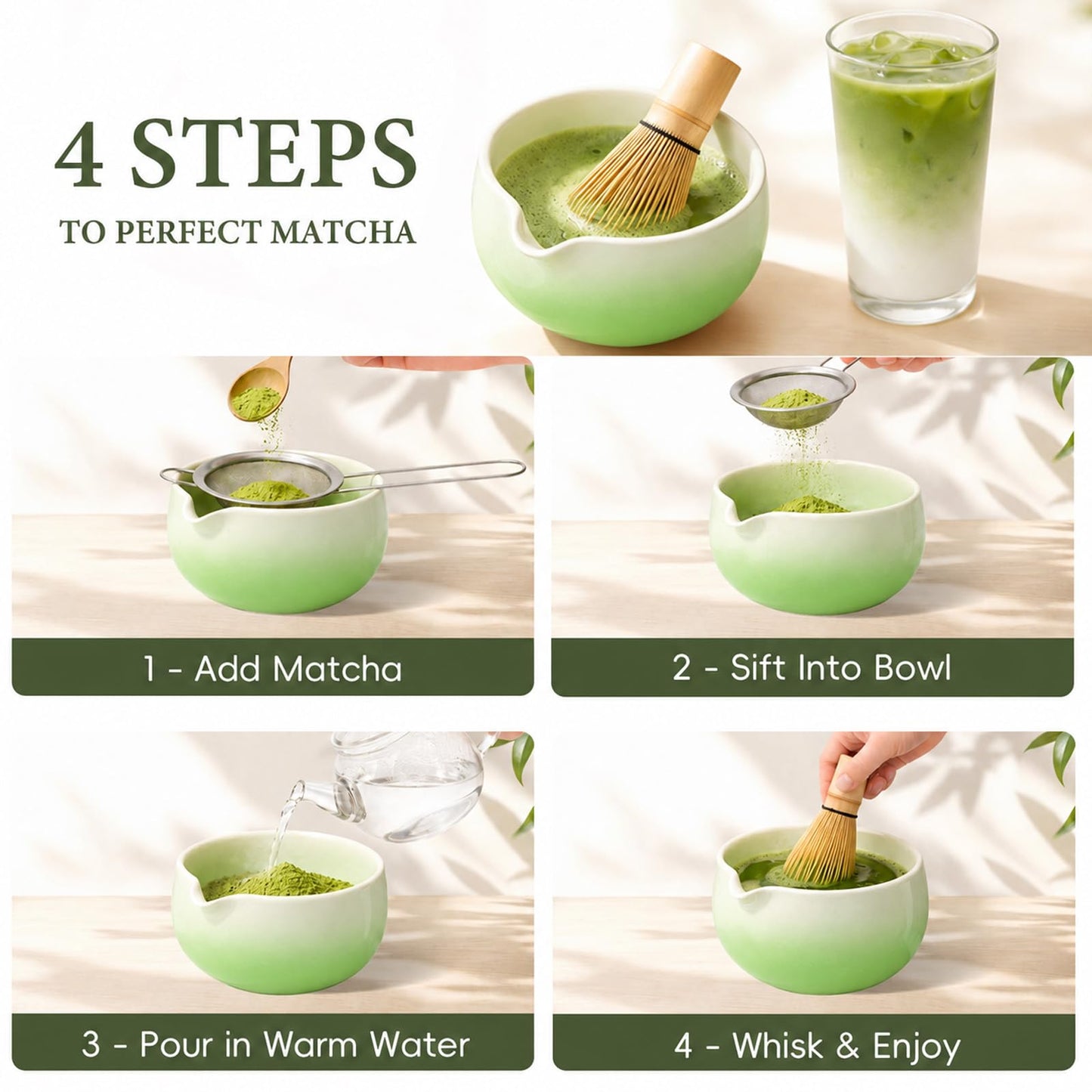 4 STEPS
TO PERFECT MATCHA

1 - Add Matcha

2 - Sift Into Bowl

3 - Pour in Warm Water

4 - Whisk & Enjoy