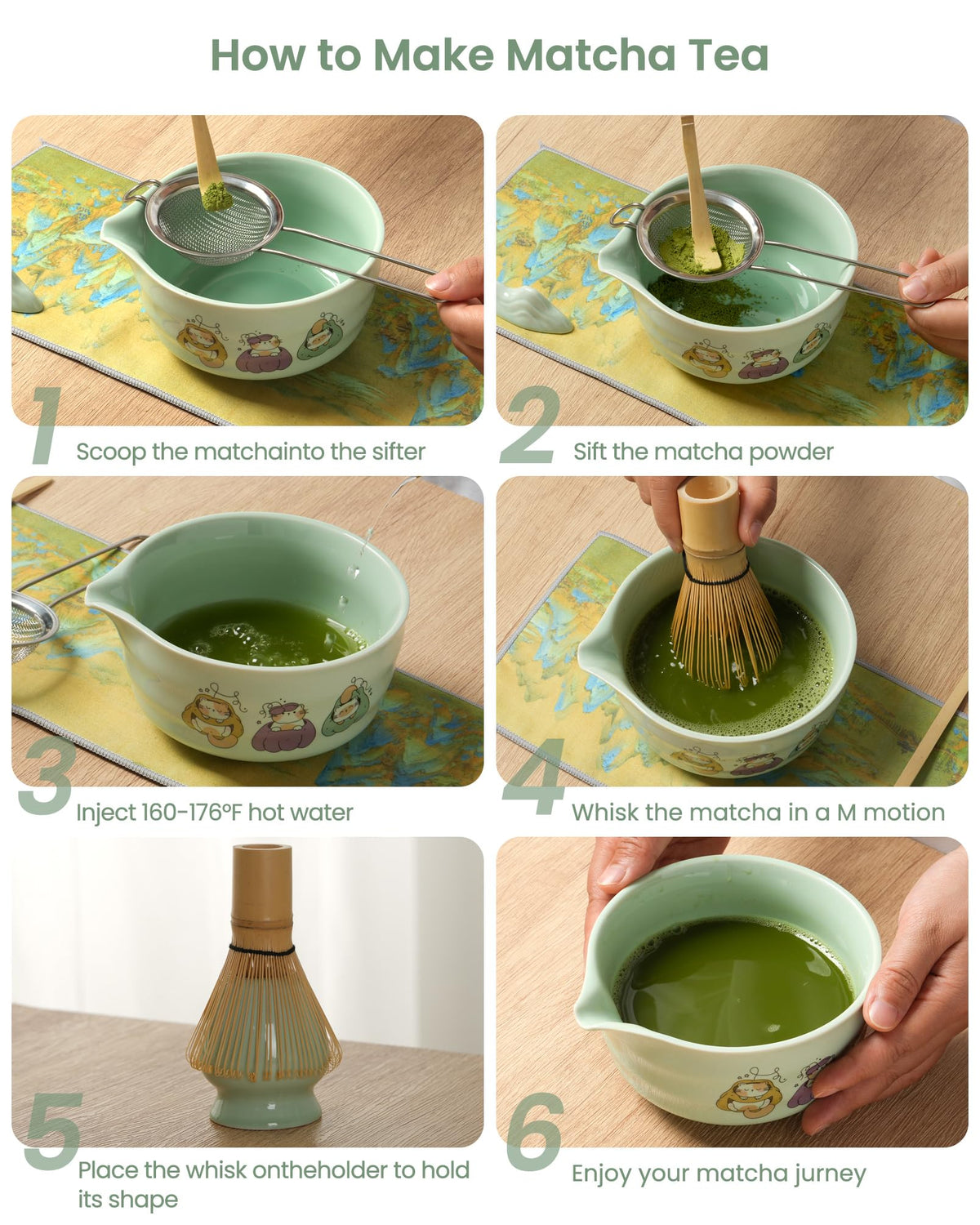 How to Make Matcha Tea

1 Scoop the matchainto the sifter

2 Sift the matcha powder

3 Inject 160-176°F hot water

4 Whisk the matcha in a M motion

5 Place the whisk ontheholder to hold its shape

6 Enjoy your matcha jurney