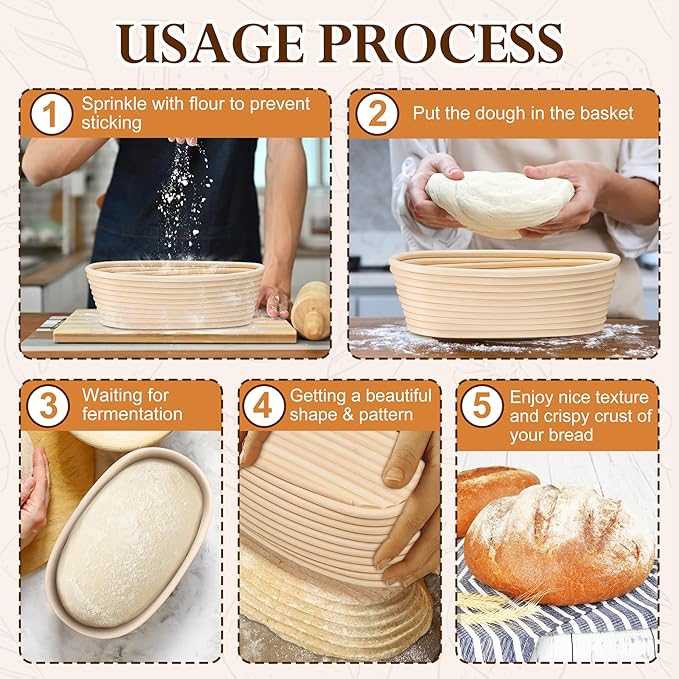 USAGE PROCESS

1 Sprinkle with flour to prevent sticking

2 Put the dough in the basket

3 Waiting for fermentation

4 Getting a beautiful shape & pattern

5 Enjoy nice texture and crispy crust of your bread